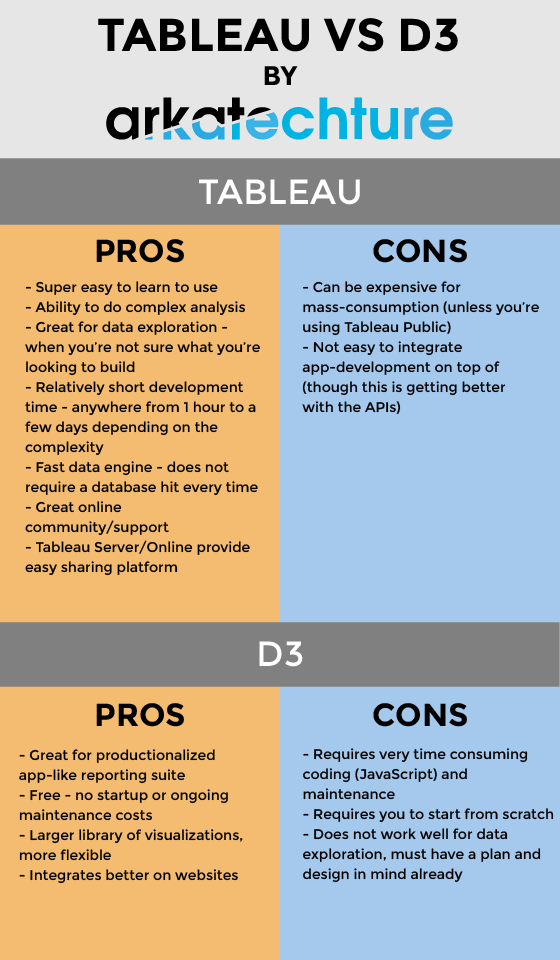 TABLEAU VS D3

BY

arkatechture

TABLEAU

PROS

- Super easy to learn to use
- Ability to do complex analysis
- Great for data exploration - when you're not sure what you're looking to build
- Relatively short development time - anywhere from 1 hour to a few days depending on the complexity
- Fast data engine - does not require a database hit every time
- Great online community/support
- Tableau Server/Online provide easy sharing platform

CONS

- Can be expensive for mass-consumption (unless you're using Tableau Public)
- Not easy to integrate app-development on top of (though this is getting better with the APIs)

D3

PROS

- Great for productionalized app-like reporting suite
- Free - no startup or ongoing maintenance costs
- Larger library of visualizations, more flexible
- Integrates better on websites

CONS

- Requires very time consuming coding (JavaScript) and maintenance
- Requires you to start from scratch
- Does not work well for data exploration, must have a plan and design in mind already